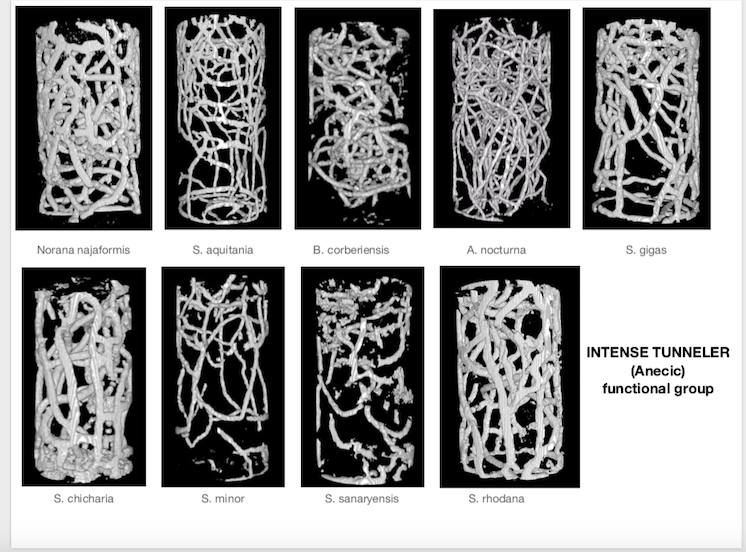 Norana najaformis
S. aquitania
B. corberiensis
A. nocturna
S. gigas

S. chicharia
S. minor
S. sanaryensis
S. rhodana

INTENSE TUNNELER
(Anecic)
functional group